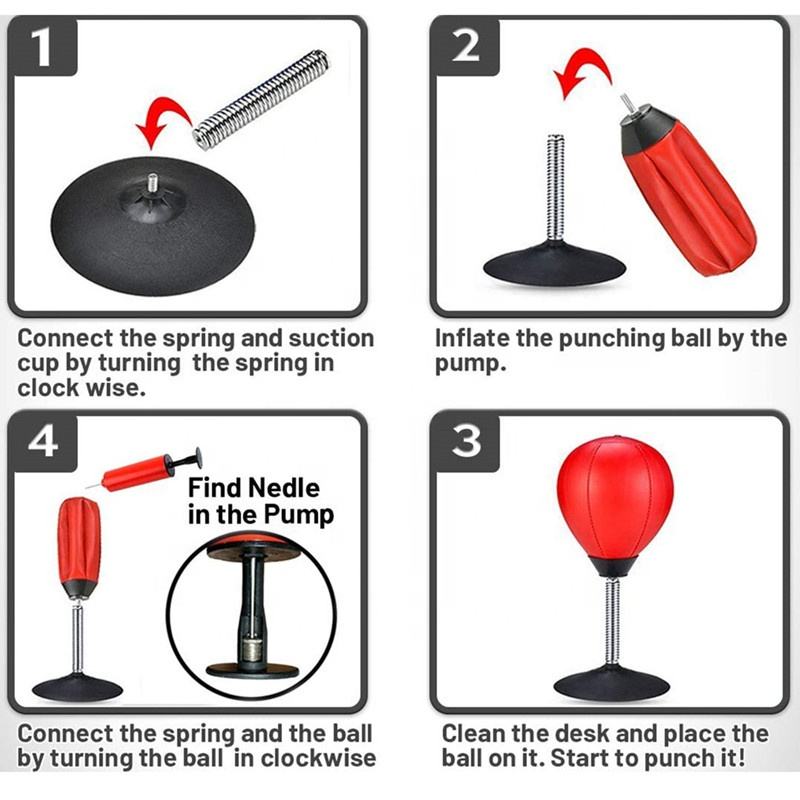 1

Connect the spring and suction cup by turning the spring in clock wise.

2

Inflate the punching ball by the pump.

4

Find Nedle in the Pump

Connect the spring and the ball by turning the ball in clockwise

3

Clean the desk and place the ball on it. Start to punch it!